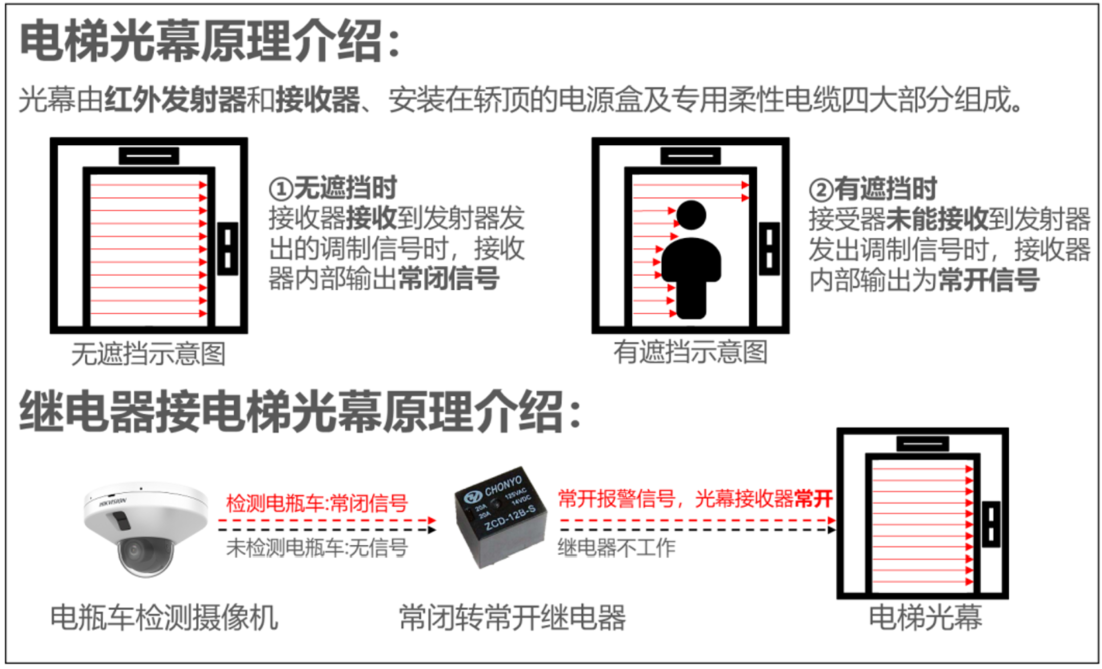 电梯光幕原理介绍：

光幕由红外发射器和接收器、安装在轿顶的电源盒及专用柔性电缆四大部分组成。

①无遮挡时
接收器接收到发射器发出的调制信号时，接收器内部输出常闭信号

无遮挡示意图

②有遮挡时
接受器未能接收到发射器发出调制信号时，接收器内部输出为常开信号

有遮挡示意图

继电器接电梯光幕原理介绍：

HIKVISION

检测电瓶车:常闭信号

未检测电瓶车:无信号

CHONYO
20A 125VAC
20A 14VDC
ZCD-12B-S

常开报警信号，光幕接收器常开

继电器不工作

电瓶车检测摄像机

常闭转常开继电器

电梯光幕