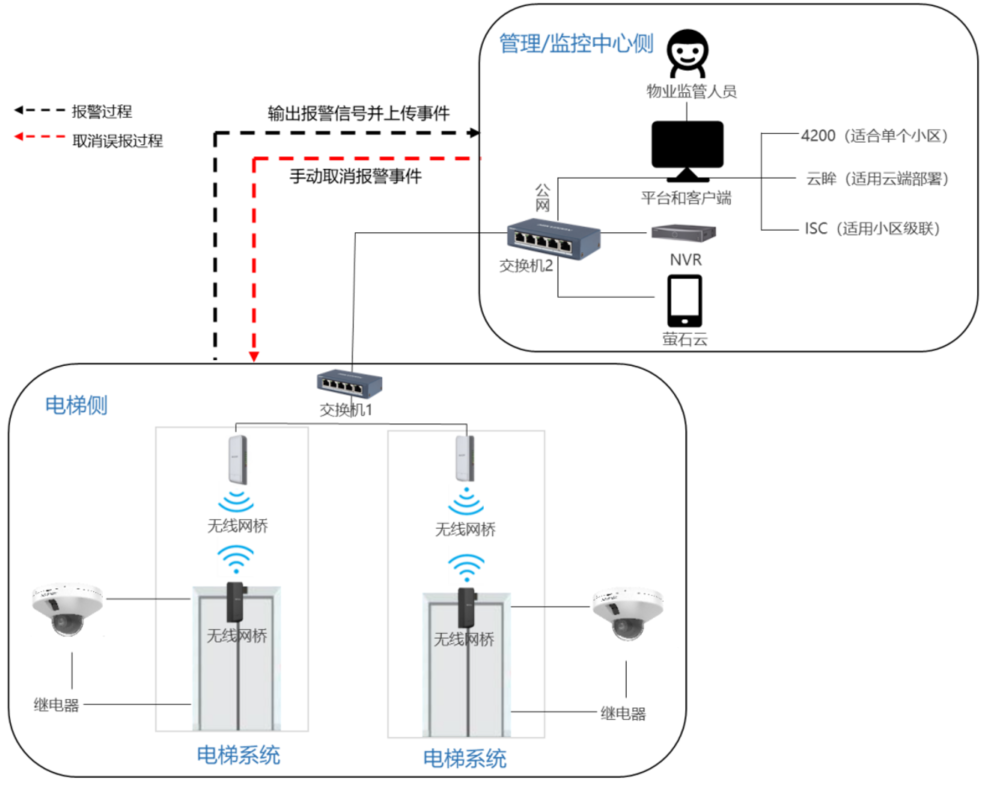 报警过程
取消误报过程

输出报警信号并上传事件
手动取消报警事件

管理/监控中心侧
物业监管人员
平台和客户端
4200（适合单个小区）
云眸（适用云端部署）
ISC（适用小区级联）
公网
交换机2
NVR
萤石云

电梯侧
交换机1
无线网桥
无线网桥
无线网桥
无线网桥
继电器
继电器
电梯系统
电梯系统